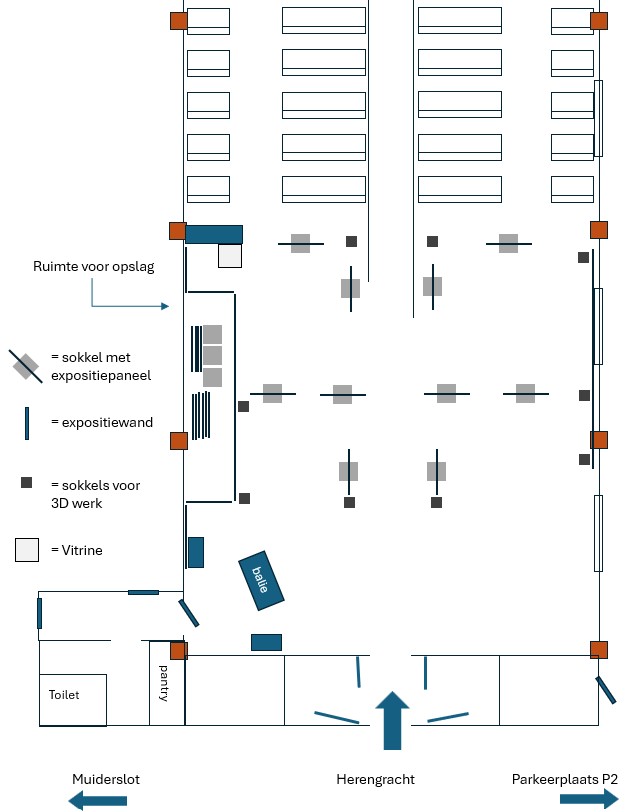 Ruimte voor opslag

= sokkel met expositiepaneel

= expositiewand

= sokkels voor 3D werk

= Vitrine

balie

Toilet

pantry

Muiderslot

Herengracht

Parkeerplaats P2